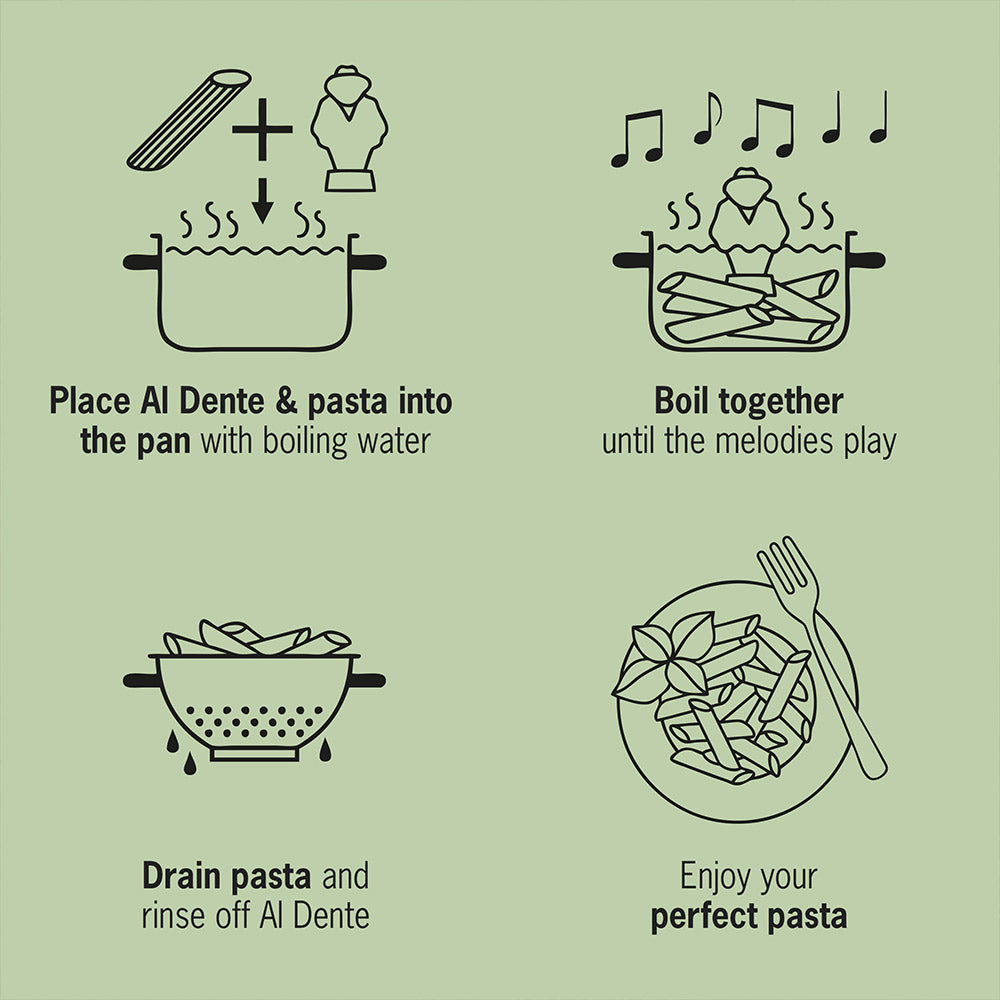 Place Al Dente & pasta into the pan with boiling water

Boil together until the melodies play

Drain pasta and rinse off Al Dente

Enjoy your perfect pasta